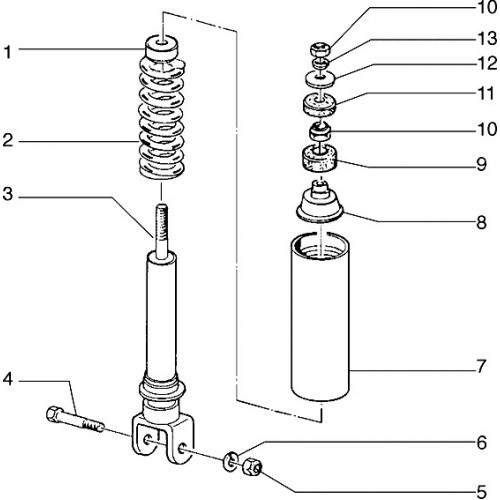 1
2
3
4
10
13
12
11
10
9
8
7
6
5